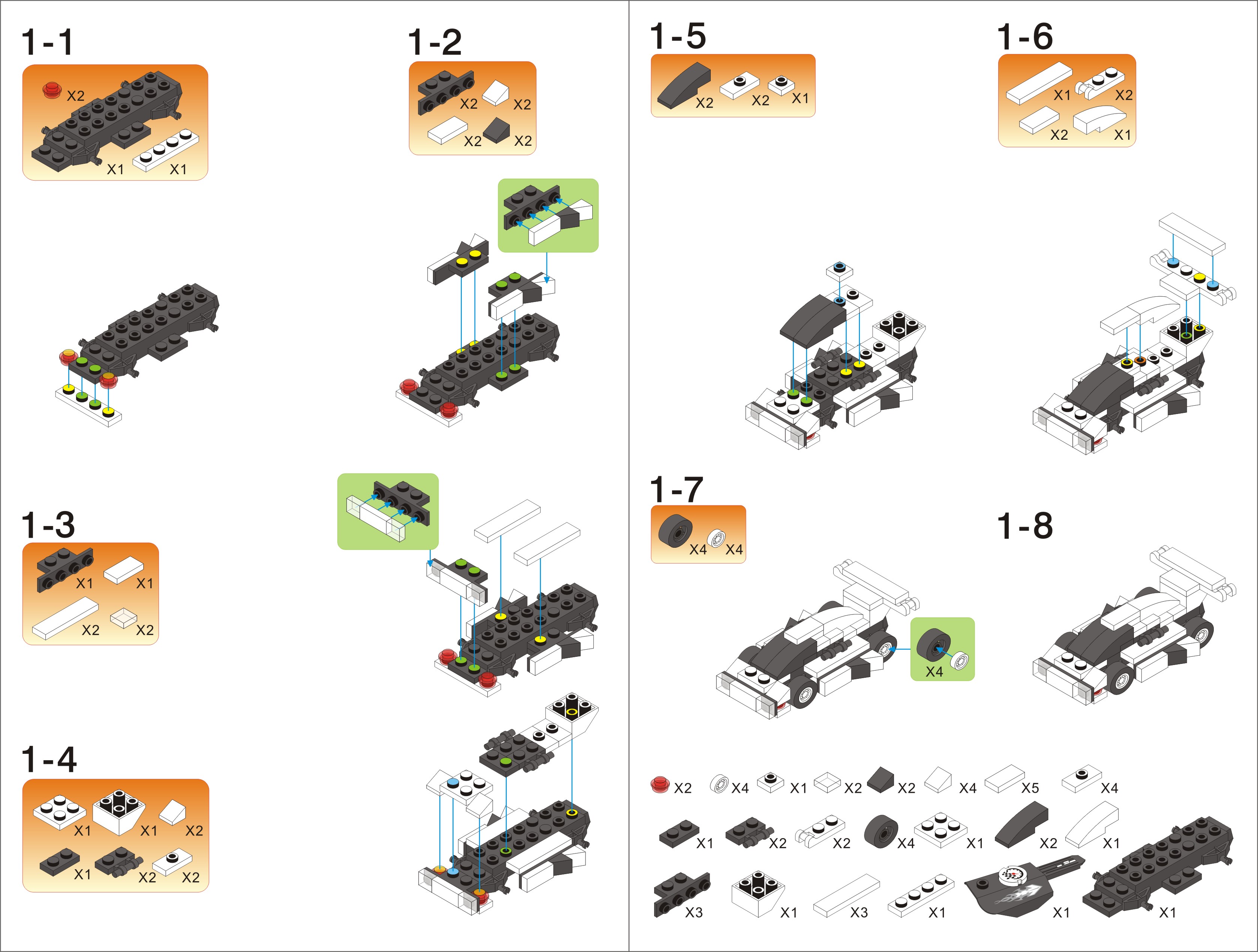 1-1

X2 X1 X1

1-2

X2 X2 X2 X2

1-3

X1 X1 X2 X2

1-4

X1 X1 X2 X1 X2 X2

1-5

X2 X2 X1

1-6

X1 X2 X2 X1

1-7

X4 X4

X4

1-8

X2 X4 X1 X2 X2 X4 X5 X4
X1 X2 X2 X4 X1 X2 X1
X3 X1 X3 X1 X1 X1