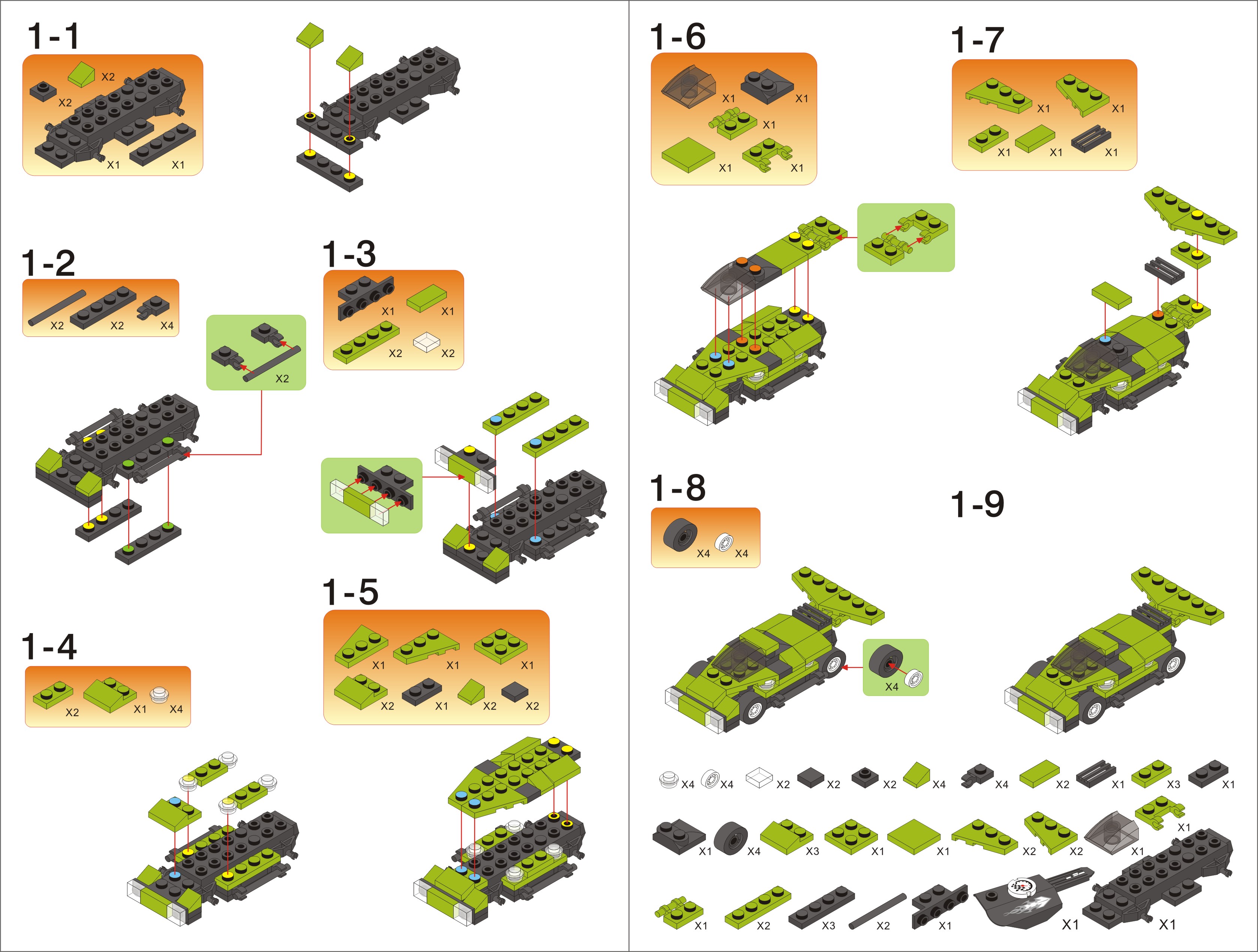 1-1

X2
X2
X1
X1

1-2

X2
X2
X4

X2

1-3

X1
X1
X2
X2

1-4

X2
X1
X4

1-5

X1
X1
X1
X2
X1
X2
X2

1-6

X1
X1
X1
X1
X1

1-7

X1
X1
X1
X1
X1

1-8

X4
X4

X4

1-9

X4 X4 X2 X2 X2 X4 X4 X2 X1 X3 X1
X1 X4 X3 X1 X1 X2 X2 X1 X1
X1 X2 X3 X2 X1 X1 X1