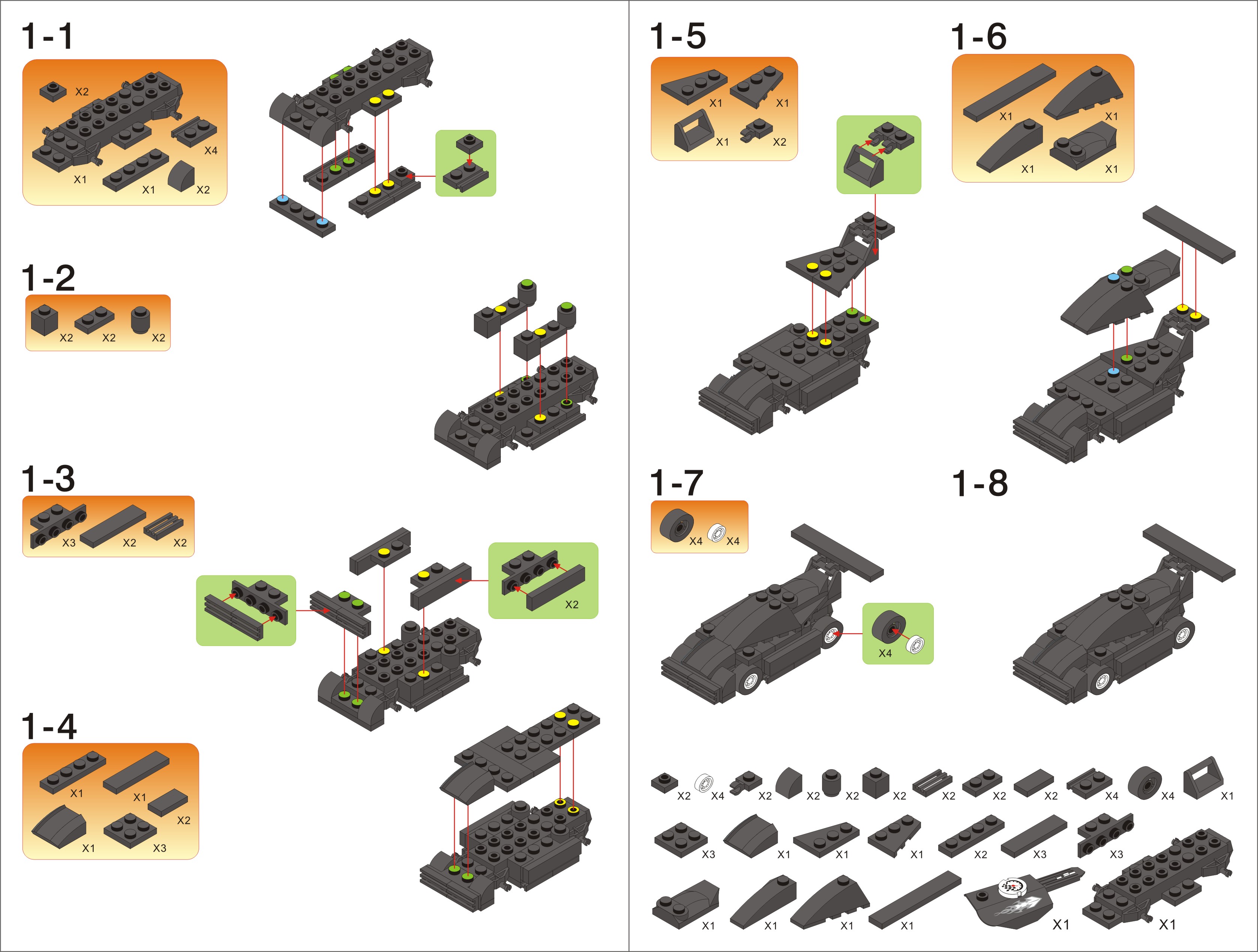 1-1

X2
X4
X1
X1
X2

1-2

X2
X2
X2

1-3

X3
X2
X2

X2

1-4

X1
X1
X2
X1
X3

1-5

X1
X1
X1
X2

1-6

X1
X1
X1
X1

1-7

X4
X4

X4

1-8

X2 X4 X2 X2 X2 X2 X2 X2 X2 X4 X4 X1

X3 X1 X1 X1 X2 X3 X3

X1 X1 X1 X1 X1 X1